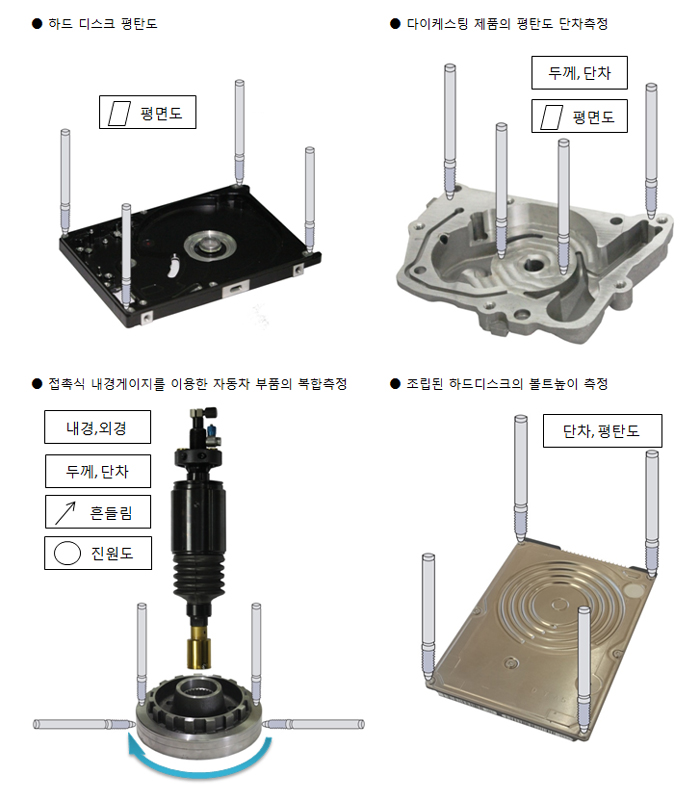 ● 하드 디스크 평탄도

평면도

● 다이케스팅 제품의 평탄도 단자측정

두께, 단차

평면도

● 접촉식 내경게이지를 이용한 자동차 부품의 복합측정

내경,외경

두께, 단차

흔들림

진원도

● 조립된 하드디스크의 볼트높이 측정

단차, 평탄도