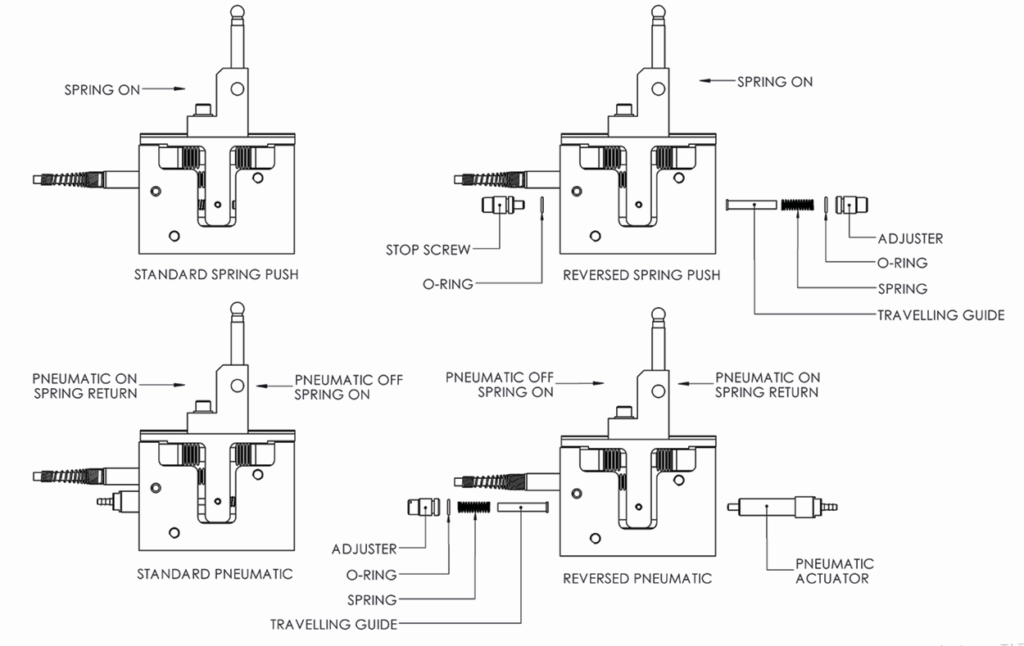 SPRING ON

STANDARD SPRING PUSH

SPRING ON

STOP SCREW

O-RING

REVERSED SPRING PUSH

ADJUSTER

O-RING

SPRING

TRAVELLING GUIDE

PNEUMATIC ON
SPRING RETURN

PNEUMATIC OFF
SPRING ON

STANDARD PNEUMATIC

PNEUMATIC OFF
SPRING ON

PNEUMATIC ON
SPRING RETURN

ADJUSTER

O-RING

SPRING

TRAVELLING GUIDE

REVERSED PNEUMATIC

PNEUMATIC
ACTUATOR